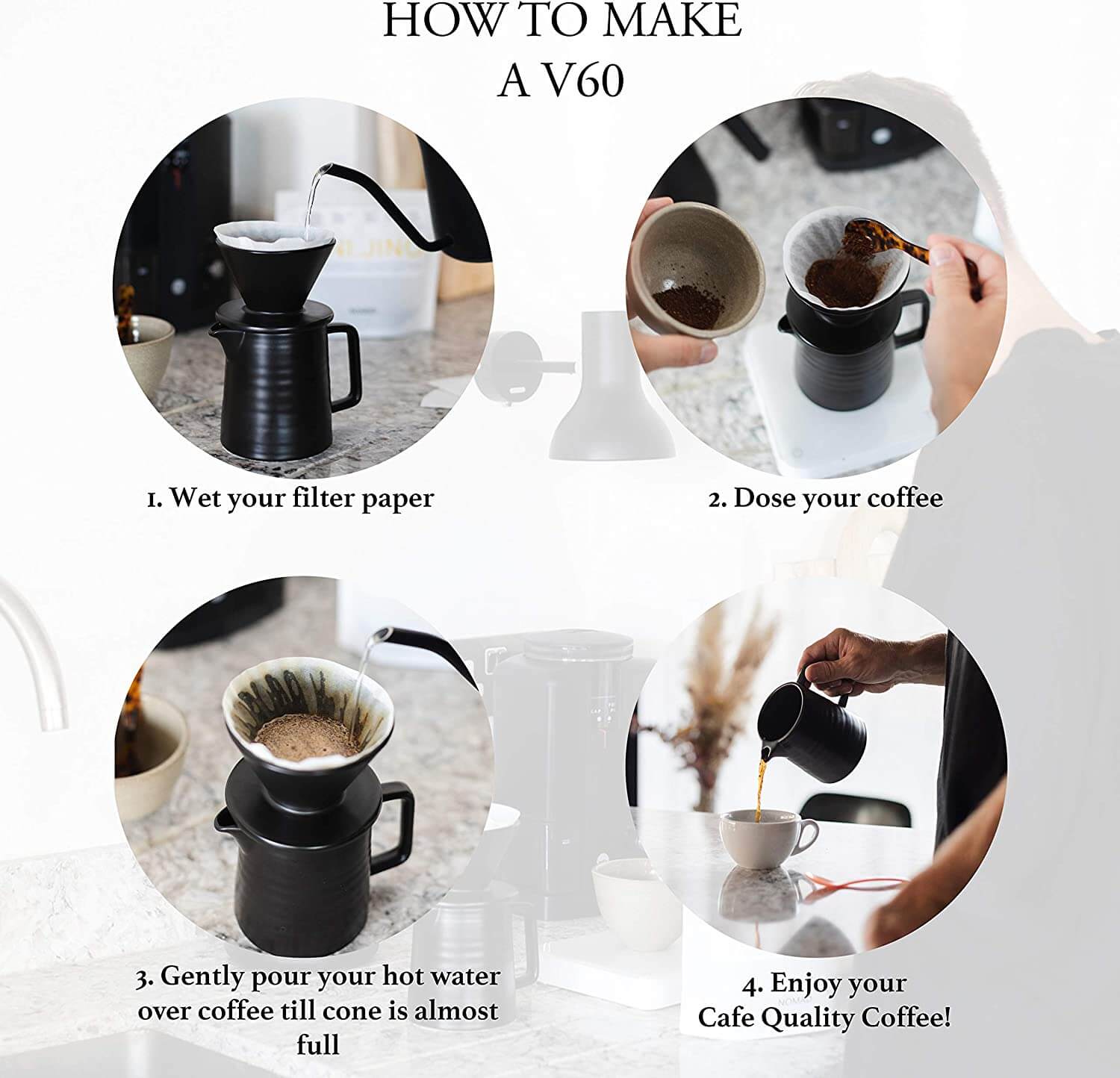 HOW TO MAKE
A V60

1. Wet your filter paper

2. Dose your coffee

3. Gently pour your hot water over coffee till cone is almost full

4. Enjoy your Cafe Quality Coffee!